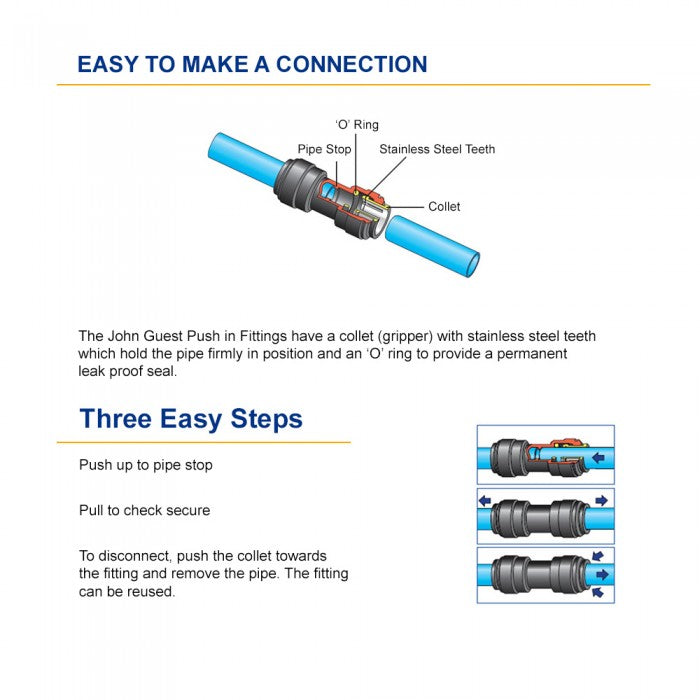 EASY TO MAKE A CONNECTION

'O' Ring
Pipe Stop
Stainless Steel Teeth
Collet

The John Guest Push in Fittings have a collet (gripper) with stainless steel teeth which hold the pipe firmly in position and an 'O' ring to provide a permanent leak proof seal.

Three Easy Steps

Push up to pipe stop

Pull to check secure

To disconnect, push the collet towards the fitting and remove the pipe. The fitting can be reused.