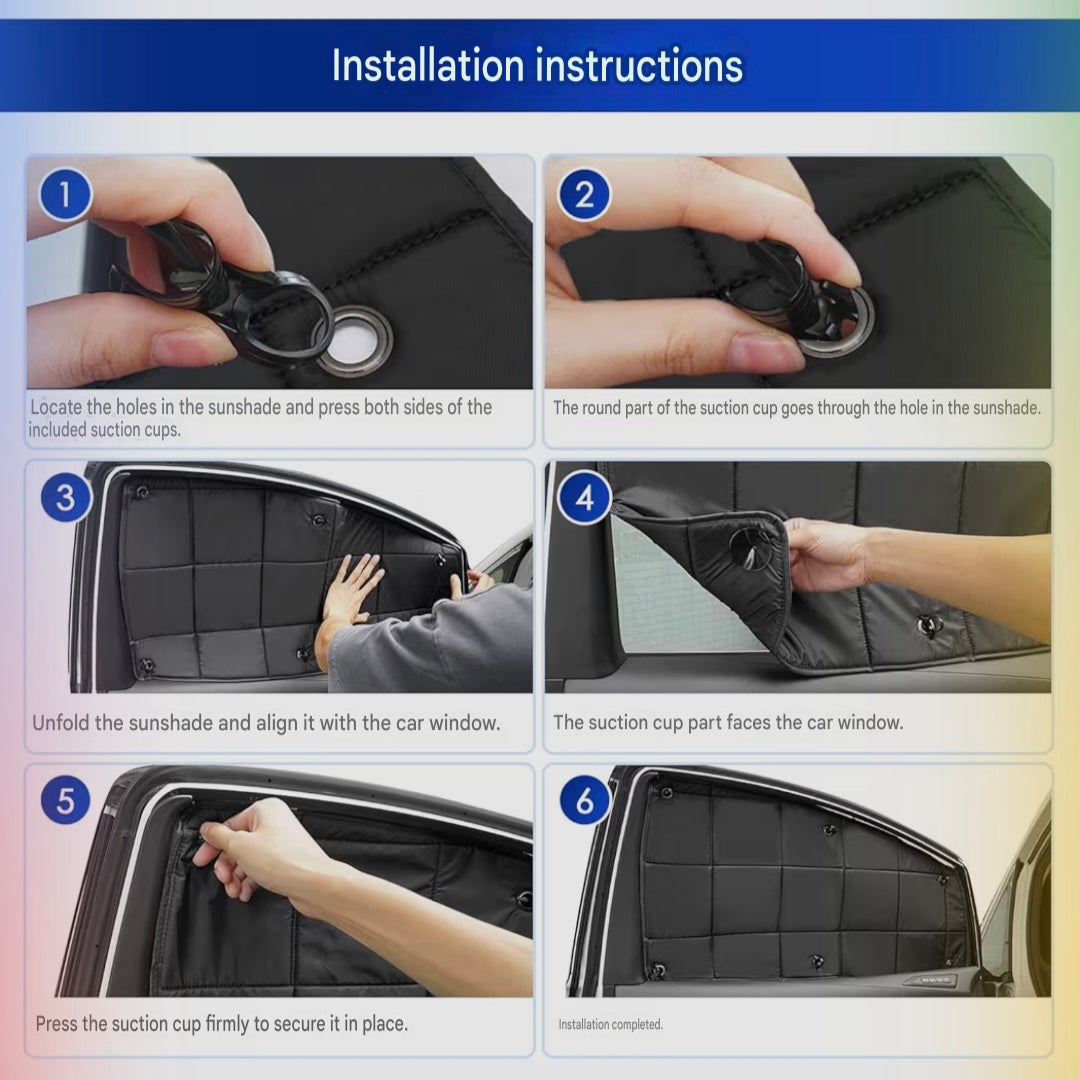 Installation instructions

1

Locate the holes in the sunshade and press both sides of the included suction cups.

2

The round part of the suction cup goes through the hole in the sunshade.

3

Unfold the sunshade and align it with the car window.

4

The suction cup part faces the car window.

5

Press the suction cup firmly to secure it in place.

6

Installation completed.